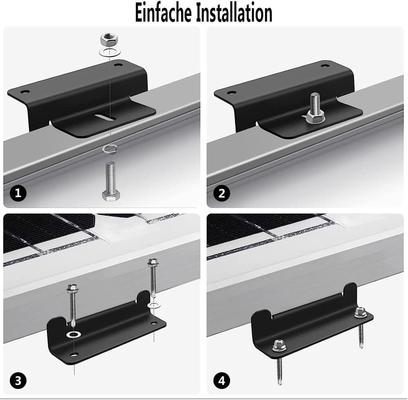 Einfache Installation

1

2

3

4